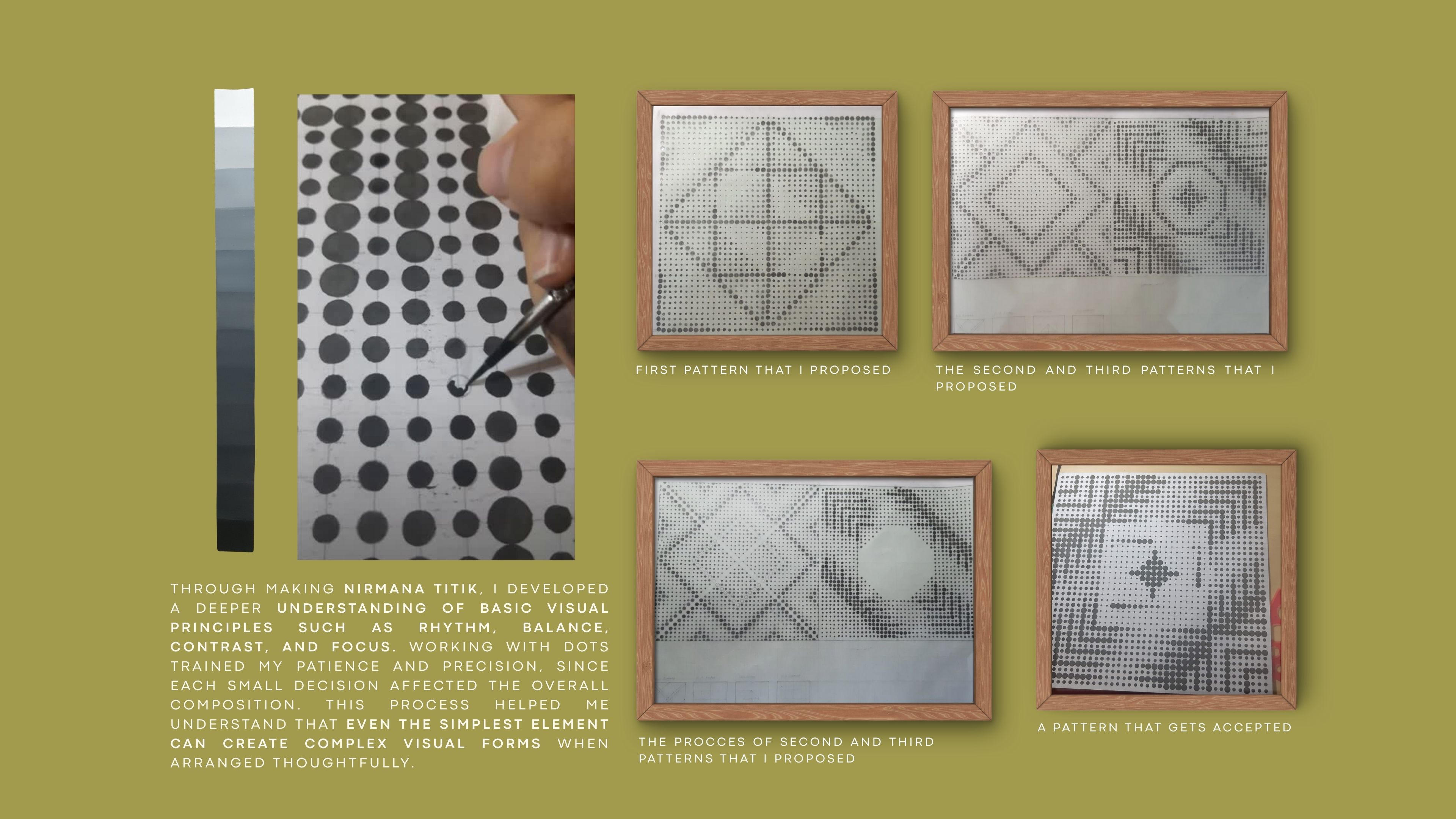 THROUGH MAKING NIRMANA TITIK, I DEVELOPED A DEEPER UNDERSTANDING OF BASIC VISUAL PRINCIPLES SUCH AS RHYTHM, BALANCE, CONTRAST, AND FOCUS. WORKING WITH DOTS TRAINED MY PATIENCE AND PRECISION, SINCE EACH SMALL DECISION AFFECTED THE OVERALL COMPOSITION. THIS PROCESS HELPED ME UNDERSTAND THAT EVEN THE SIMPLEST ELEMENT CAN CREATE COMPLEX VISUAL FORMS WHEN ARRANGED THOUGHTFULLY.

FIRST PATTERN THAT I PROPOSED

THE SECOND AND THIRD PATTERNS THAT I PROPOSED

THE PROCCES OF SECOND AND THIRD PATTERNS THAT I PROPOSED

A PATTERN THAT GETS ACCEPTED